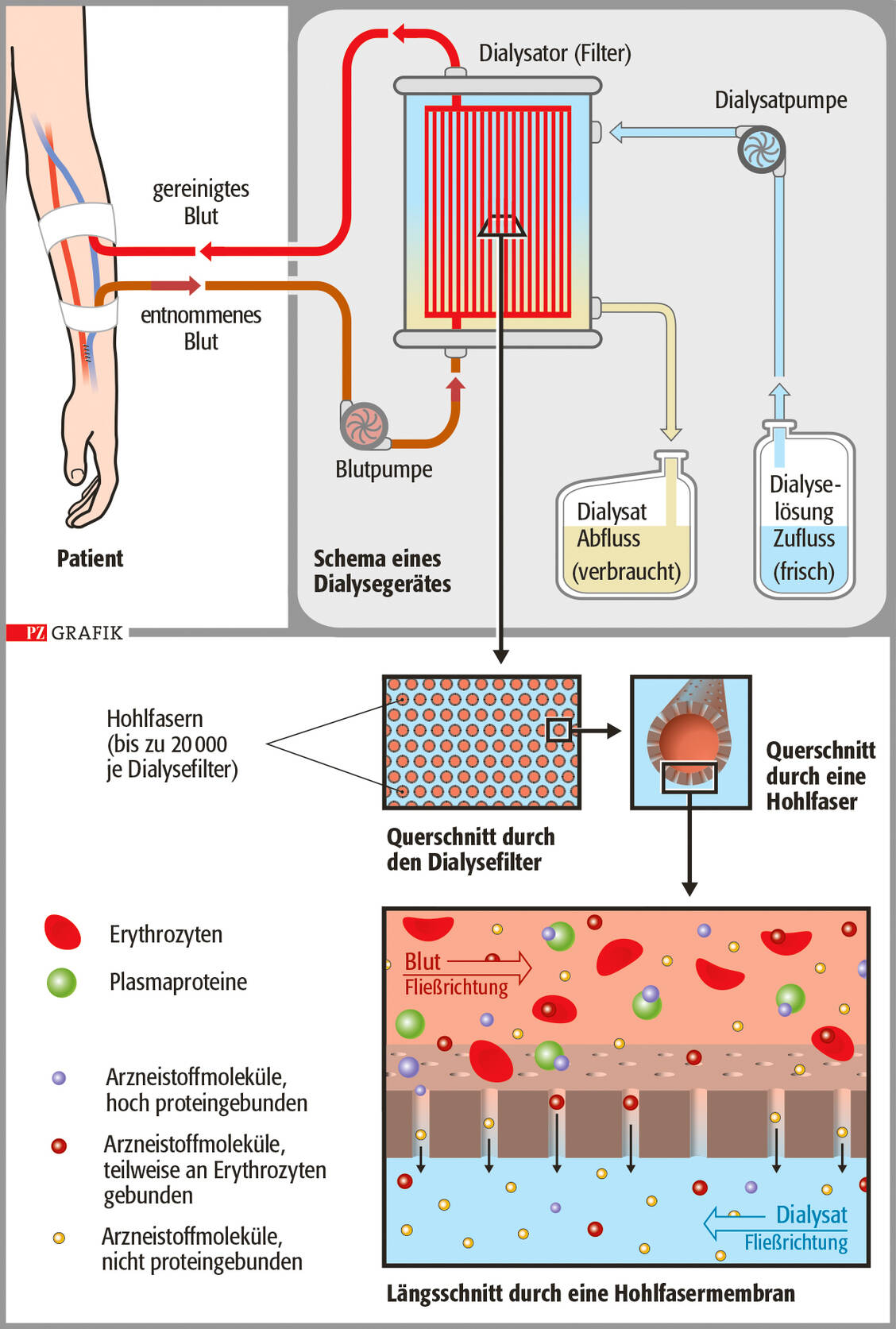 Dialysator (Filter)

Dialysatpumpe

gereinigtes Blut

entnommenes Blut

Blutpumpe

Dialysat Abfluss (verbraucht)

Dialyselösung Zufluss (frisch)

Patient

Schema eines Dialysegerätes

PZ GRAFIK

Hohlfasern (bis zu 20 000 je Dialysefilter)

Querschnitt durch den Dialysefilter

Querschnitt durch eine Hohlfaser

Erythrozyten

Plasmaproteine

Arzneistoffmoleküle, hoch proteingebunden

Arzneistoffmoleküle, teilweise an Erythrozyten gebunden

Arzneistoffmoleküle, nicht proteingebunden

Blut Fließrichtung

Dialysat Fließrichtung

Längsschnitt durch eine Hohlfasermembran