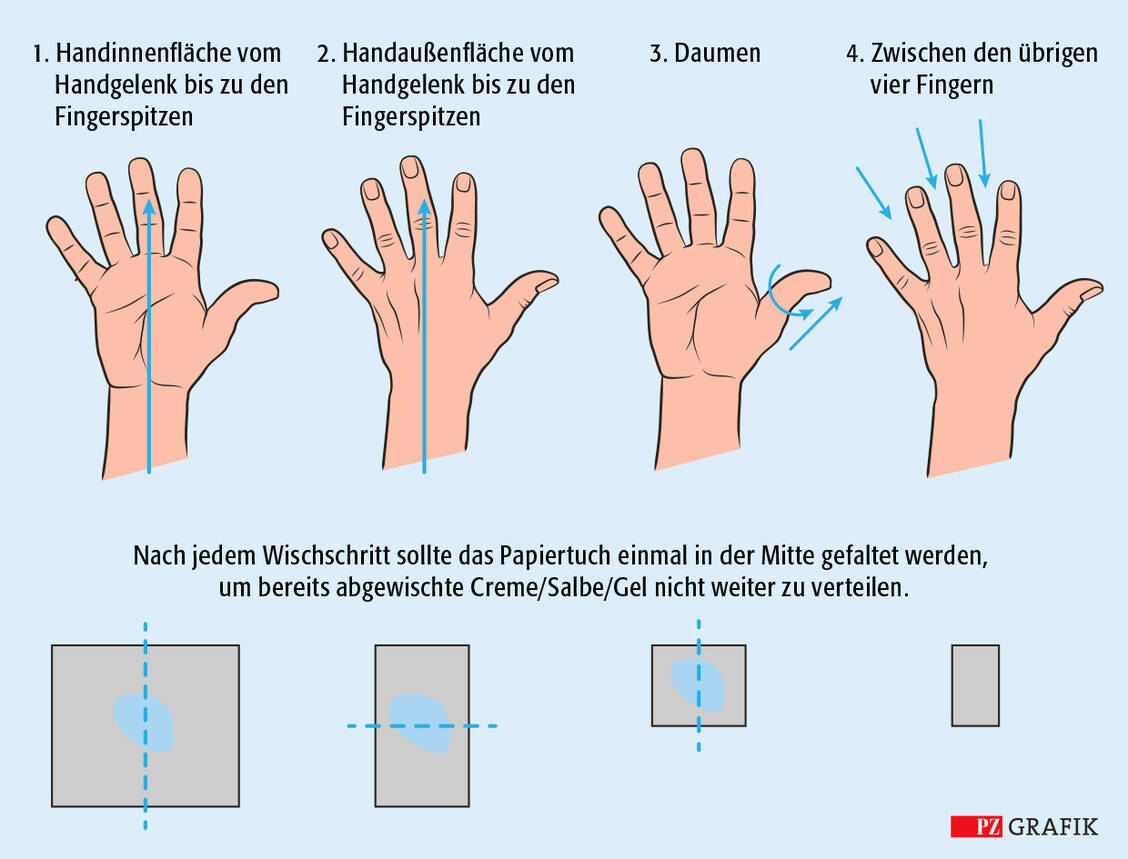 1. Handinnenfläche vom Handgelenk bis zu den Fingerspitzen

2. Handaußenfläche vom Handgelenk bis zu den Fingerspitzen

3. Daumen

4. Zwischen den übrigen vier Fingern

Nach jedem Wischschritt sollte das Papiertuch einmal in der Mitte gefaltet werden, um bereits abgewischte Creme/Salbe/Gel nicht weiter zu verteilen.

PZ GRAFIK